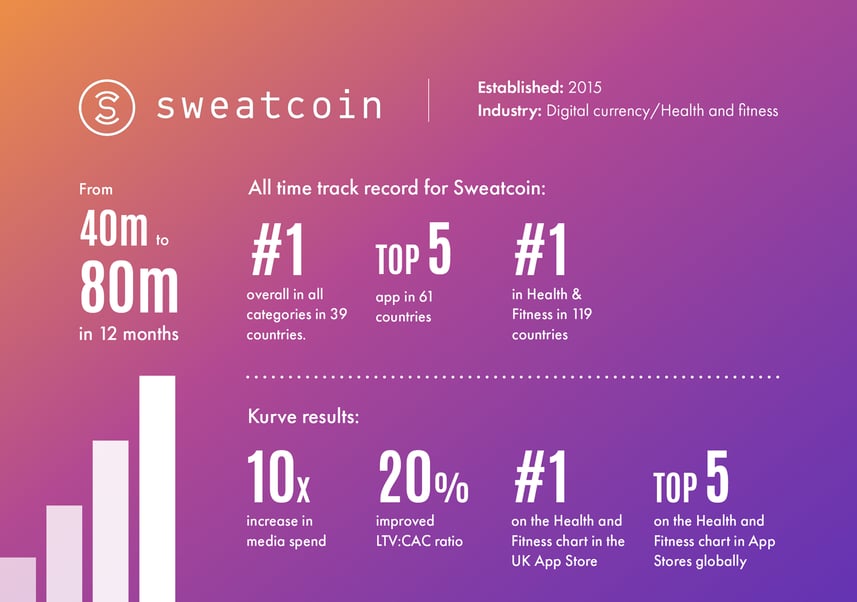 sweatcoin

Established: 2015
Industry: Digital currency/Health and fitness

From
40m to
80m
in 12 months

All time track record for Sweatcoin:

#1
overall in all categories in 39 countries.

TOP 5
app in 61 countries

#1
in Health & Fitness in 119 countries

Kurve results:

10x
increase in media spend

20%
improved LTV:CAC ratio

#1
on the Health and Fitness chart in the UK App Store

TOP 5
on the Health and Fitness chart in App Stores globally